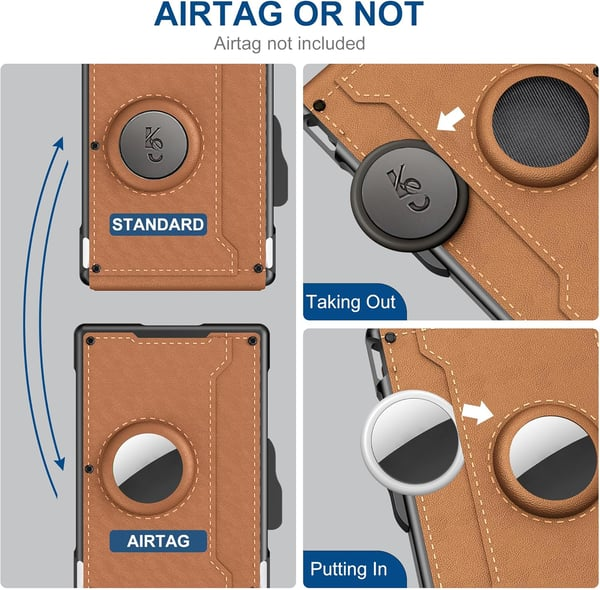 AIRTAG OR NOT

Airtag not included

STANDARD

AIRTAG

Taking Out

Putting In